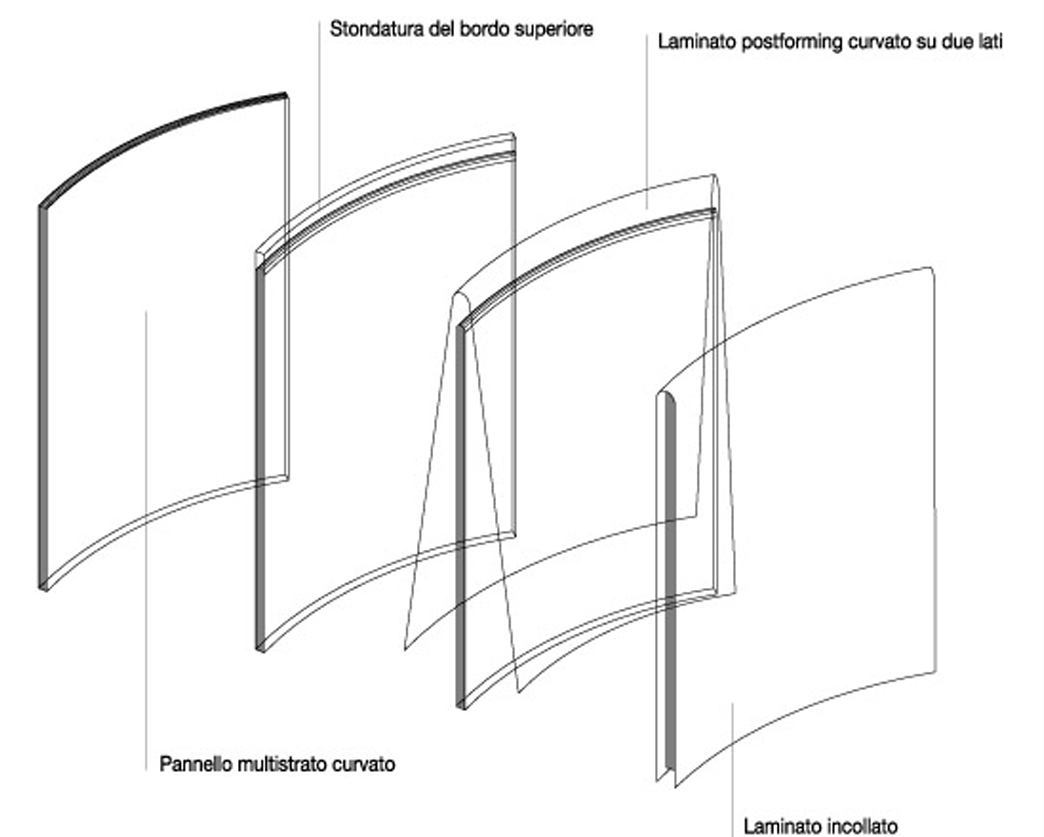 Stondatura del bordo superiore

Laminato postforming curvato su due lati

Pannello multistrato curvato

Laminato incollato